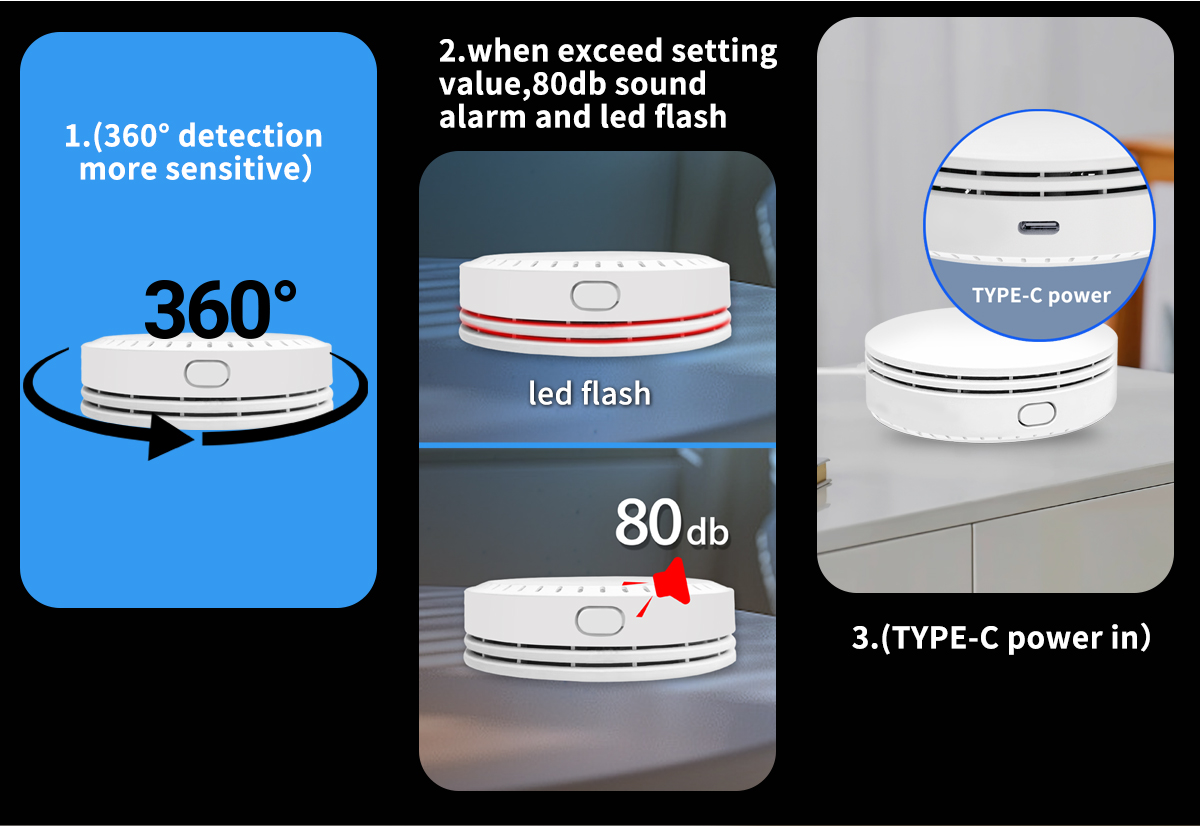 1.(360° detection more sensitive)

360°

2.when exceed setting value,80db sound alarm and led flash

led flash

80db

TYPE-C power

3.(TYPE-C power in)